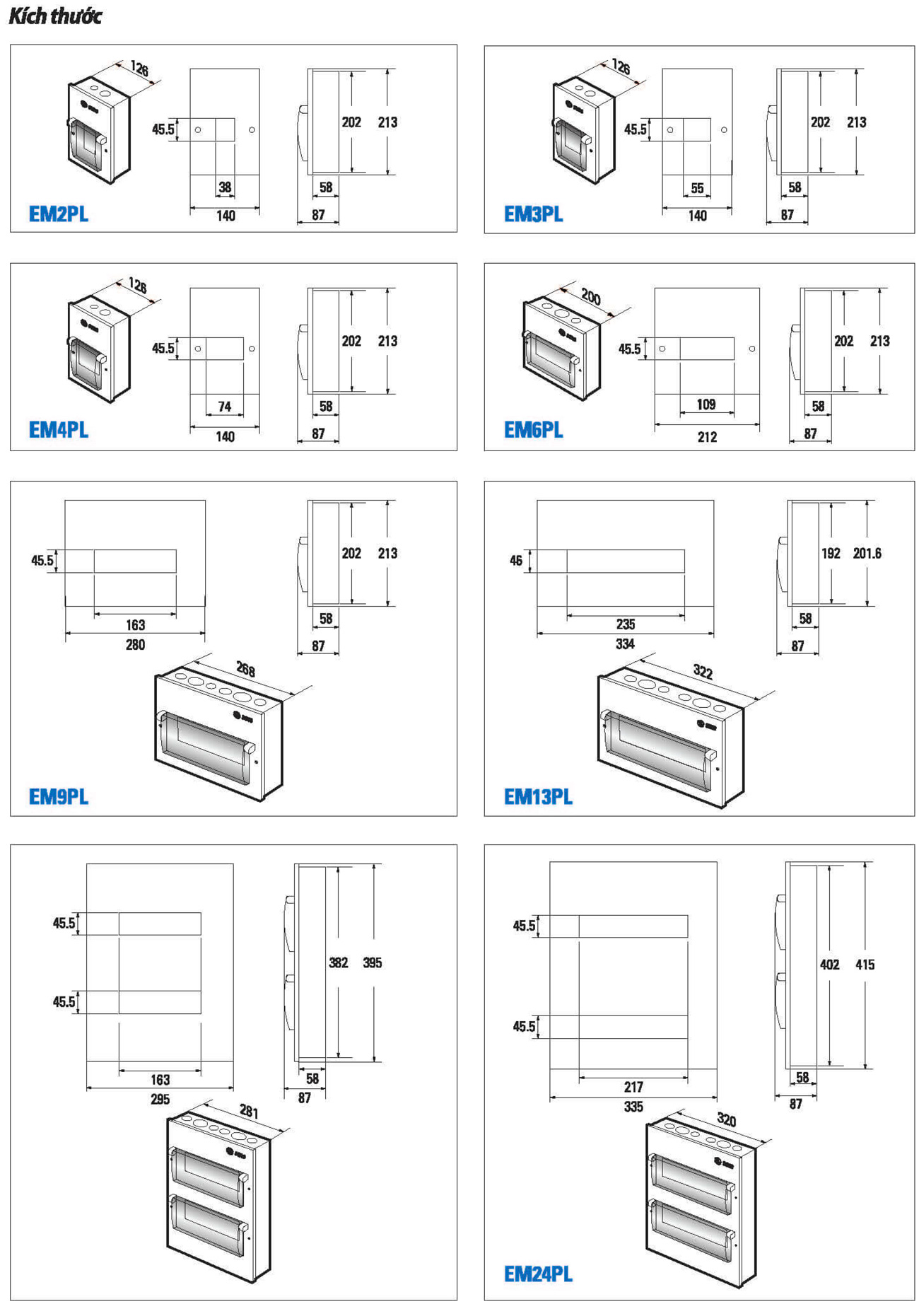 Kích thước

126
45.5
38
140
202
213
58
87
EM2PL

126
45.5
55
140
202
213
58
87
EM3PL

126
45.5
74
140
202
213
58
87
EM4PL

200
45.5
109
212
202
213
58
87
EM6PL

45.5
163
280
202
213
58
87
268
EM9PL

46
235
334
192
201.6
58
87
322
EM13PL

45.5
45.5
163
295
382
395
58
87
281

45.5
45.5
217
335
402
415
58
87
320
EM24PL