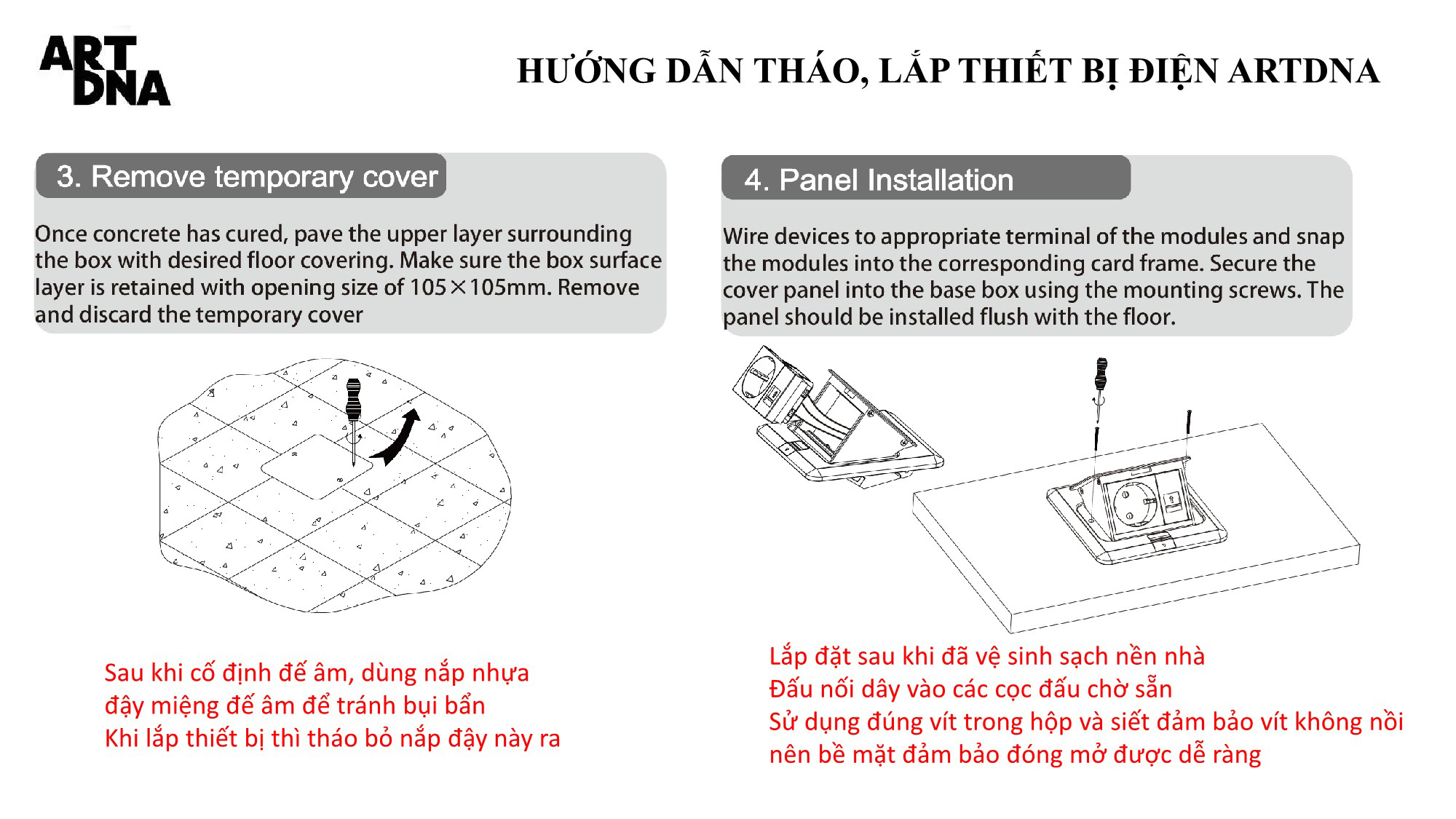 ART DNA

HƯỚNG DẪN THÁO, LẮP THIẾT BỊ ĐIỆN ARTDNA

3. Remove temporary cover

Once concrete has cured, pave the upper layer surrounding the box with desired floor covering. Make sure the box surface layer is retained with opening size of 105×105mm. Remove and discard the temporary cover

Sau khi cố định đế âm, dùng nắp nhựa đậy miệng đế âm để tránh bụi bẩn
Khi lắp thiết bị thì tháo bỏ nắp đậy này ra

4. Panel Installation

Wire devices to appropriate terminal of the modules and snap the modules into the corresponding card frame. Secure the cover panel into the base box using the mounting screws. The panel should be installed flush with the floor.

Lắp đặt sau khi đã vệ sinh sạch nền nhà
Đấu nối dây vào các cọc đấu chờ sẵn
Sử dụng đúng vít trong hộp và siết đảm bảo vít không nồi nên bề mặt đảm bảo đóng mở được dễ ràng