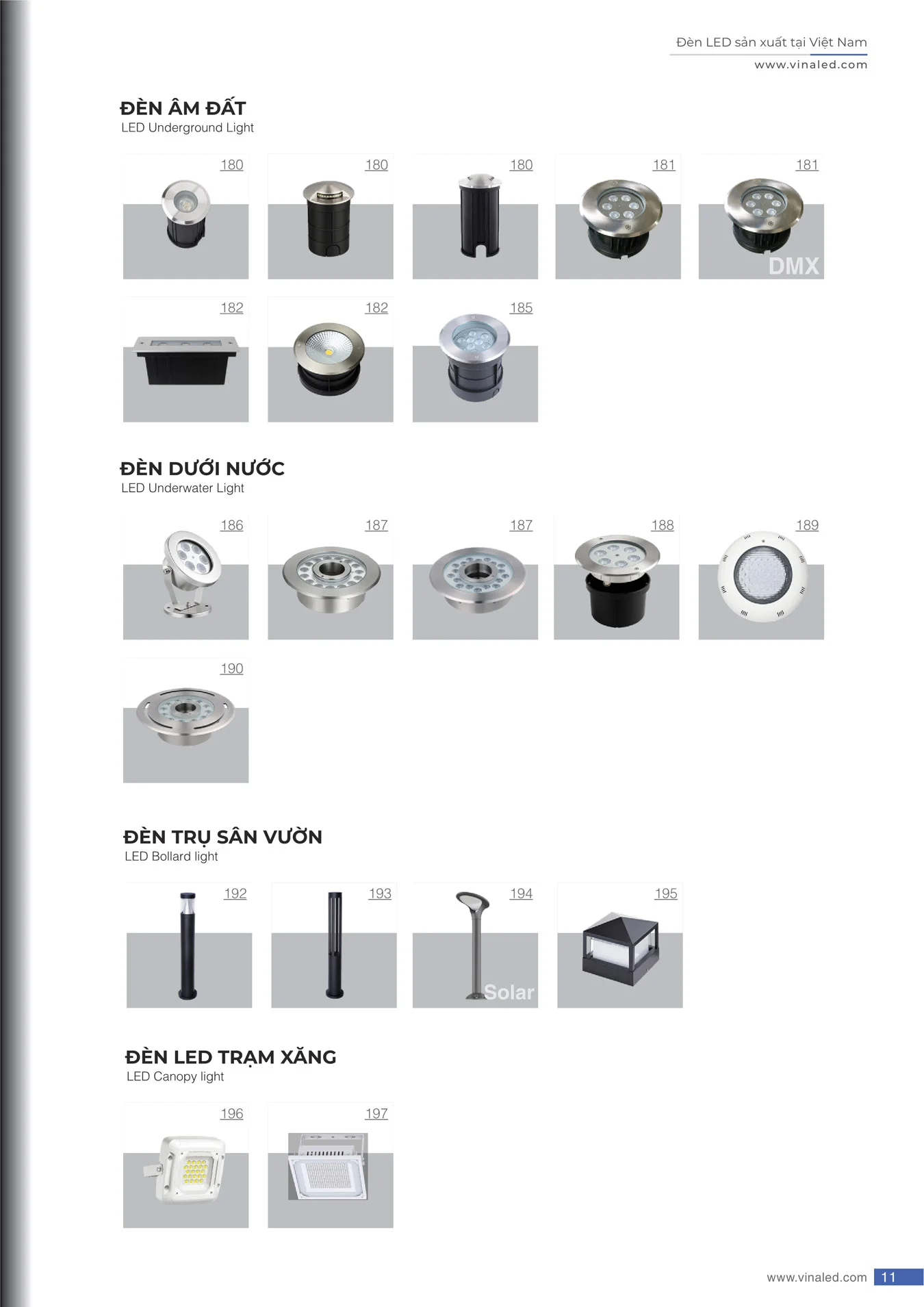 Đèn LED sản xuất tại Việt Nam
www.vinaled.com

ĐÈN ÂM ĐẤT
LED Underground Light

180
180
180
181
181
DMX

182
182
185

ĐÈN DƯỚI NƯỚC
LED Underwater Light

186
187
187
188
189

190

ĐÈN TRỤ SÂN VƯỜN
LED Bollard light

192
193
194
Solar
195

ĐÈN LED TRẠM XĂNG
LED Canopy light

196
197

www.vinaled.com 11