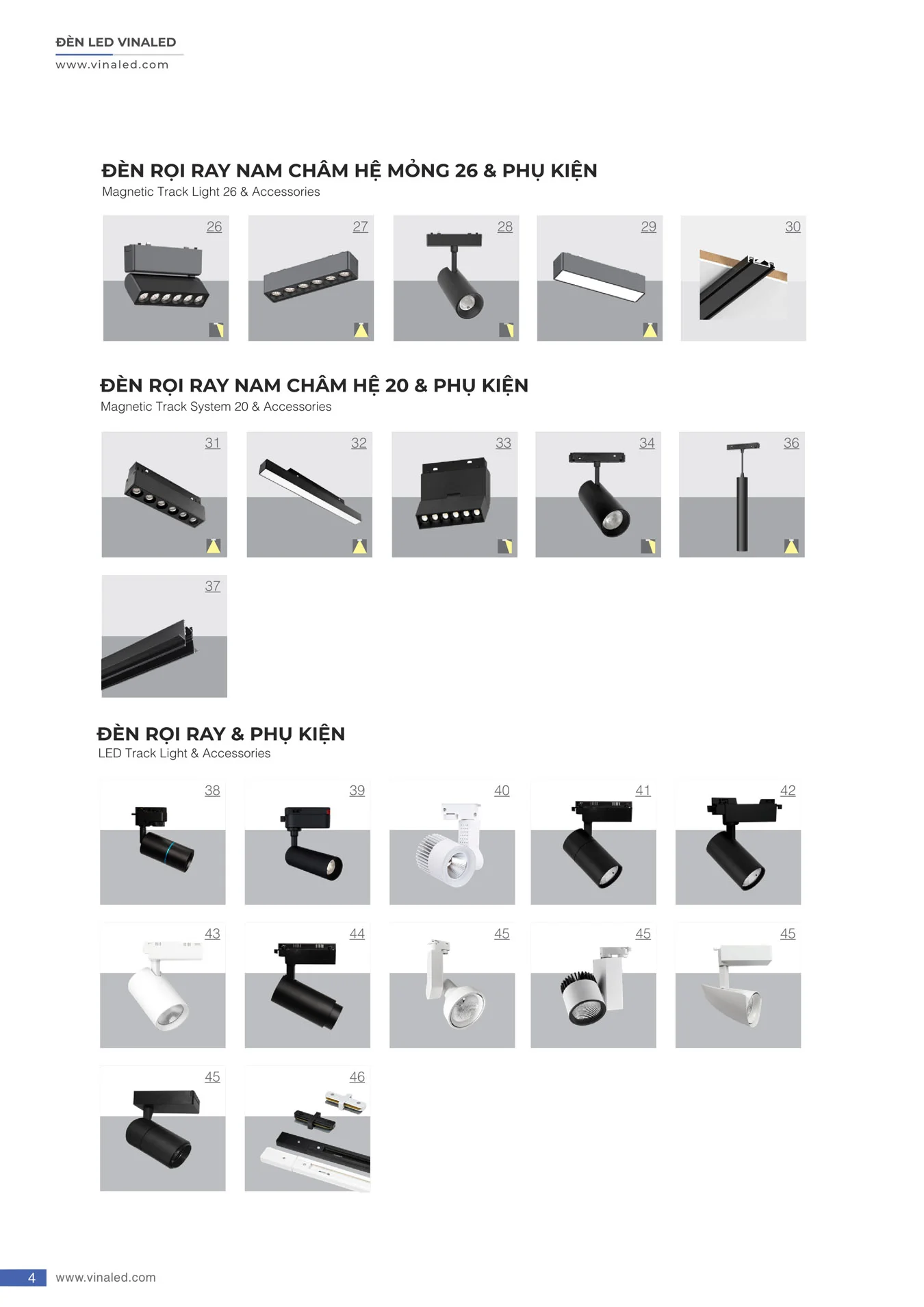 ĐÈN LED VINALED
www.vinaled.com

ĐÈN RỌI RAY NAM CHÂM HỆ MỎNG 26 & PHỤ KIỆN
Magnetic Track Light 26 & Accessories

26 27 28 29 30

ĐÈN RỌI RAY NAM CHÂM HỆ 20 & PHỤ KIỆN
Magnetic Track System 20 & Accessories

31 32 33 34 36

37

ĐÈN RỌI RAY & PHỤ KIỆN
LED Track Light & Accessories

38 39 40 41 42

43 44 45 45 45

45 46

4 www.vinaled.com