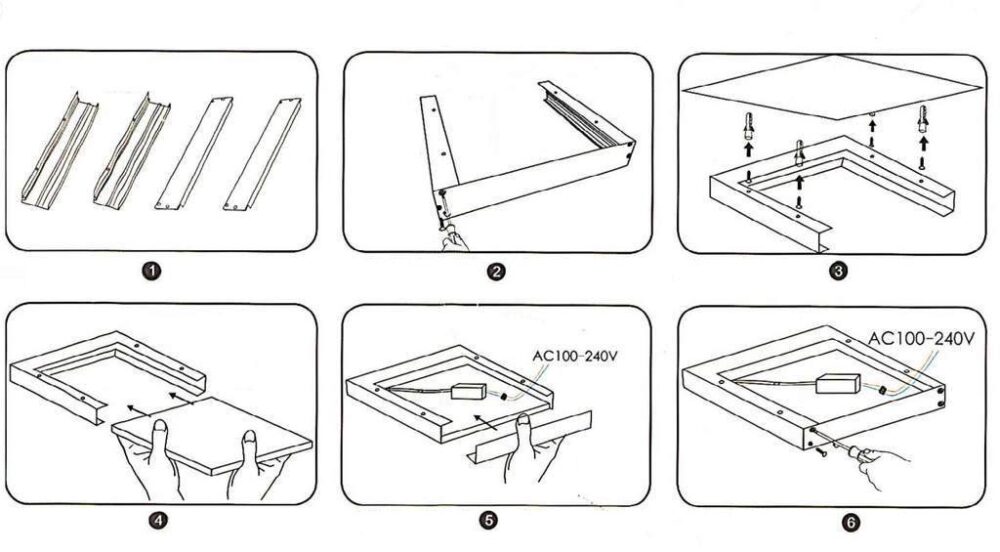 1

2

3

4

AC100-240V

5

AC100-240V

6