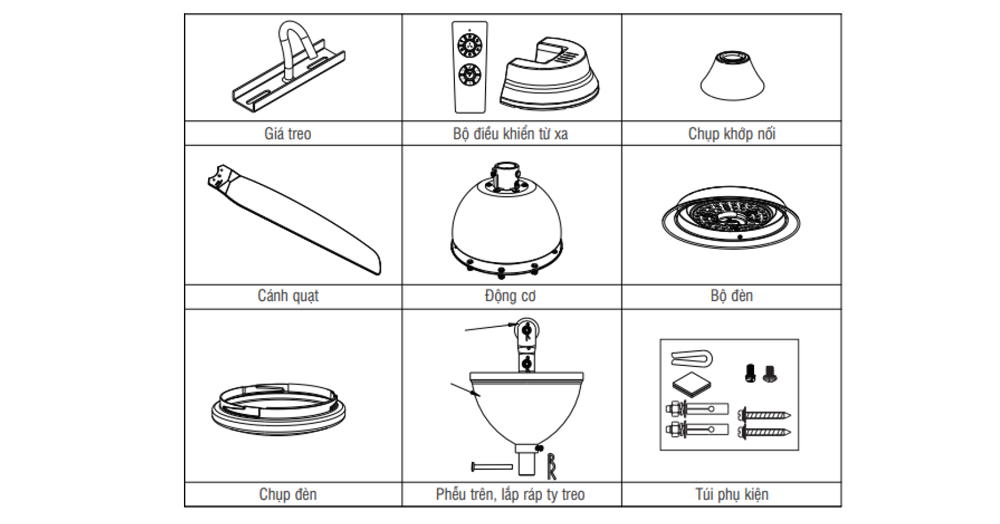 | Giá treo | Bộ điều khiển từ xa | Chụp khớp nối |
|---|---|---|
| Cánh quạt | Động cơ | Bộ đèn |
| Chụp đèn | Phễu trên, lắp ráp ty treo | Túi phụ kiện |