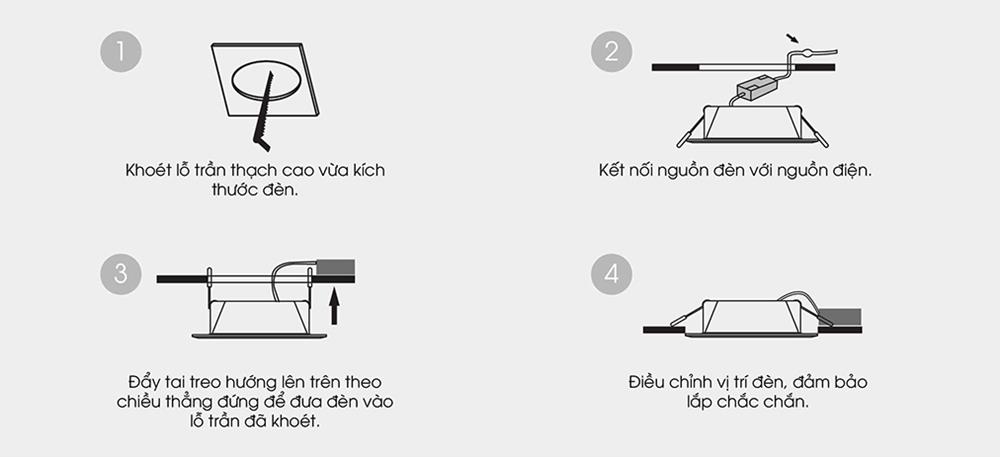 1

Khoét lỗ trần thạch cao vừa kích thước đèn.

2

Kết nối nguồn đèn với nguồn điện.

3

Đẩy tai treo hướng lên trên theo chiều thẳng đứng để đưa đèn vào lỗ trần đã khoét.

4

Điều chỉnh vị trí đèn, đảm bảo lắp chắc chắn.