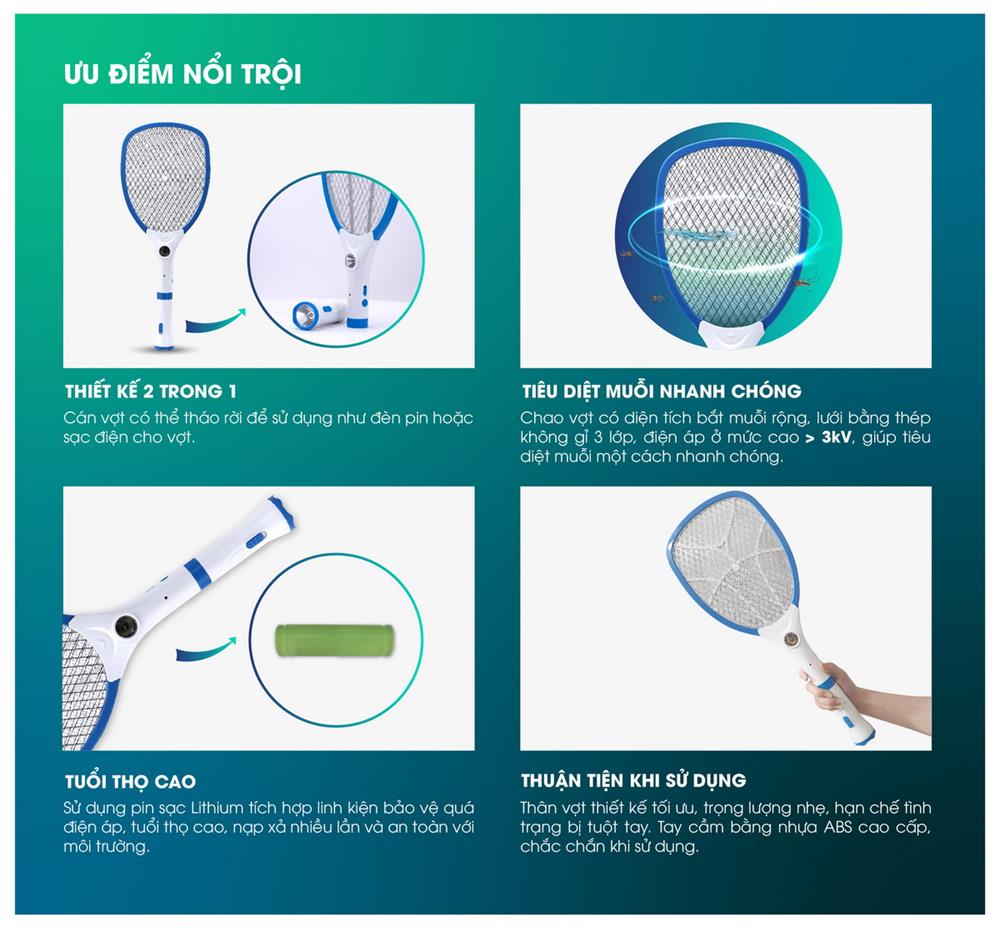 ƯU ĐIỂM NỔI TRỘI

THIẾT KẾ 2 TRONG 1
Cán vợt có thể tháo rời để sử dụng như đèn pin hoặc sạc điện cho vợt.

TIÊU DIỆT MUỖI NHANH CHÓNG
Chao vợt có diện tích bắt muỗi rộng, lưới bằng thép không gỉ 3 lớp, điện áp ở mức cao > 3kV, giúp tiêu diệt muỗi một cách nhanh chóng.

TUỔI THỌ CAO
Sử dụng pin sạc Lithium tích hợp linh kiện bảo vệ quá điện áp, tuổi thọ cao, nạp xả nhiều lần và an toàn với môi trường.

THUẬN TIỆN KHI SỬ DỤNG
Thân vợt thiết kế tối ưu, trọng lượng nhẹ, hạn chế tình trạng bị tuột tay. Tay cầm bằng nhựa ABS cao cấp, chắc chắn khi sử dụng.