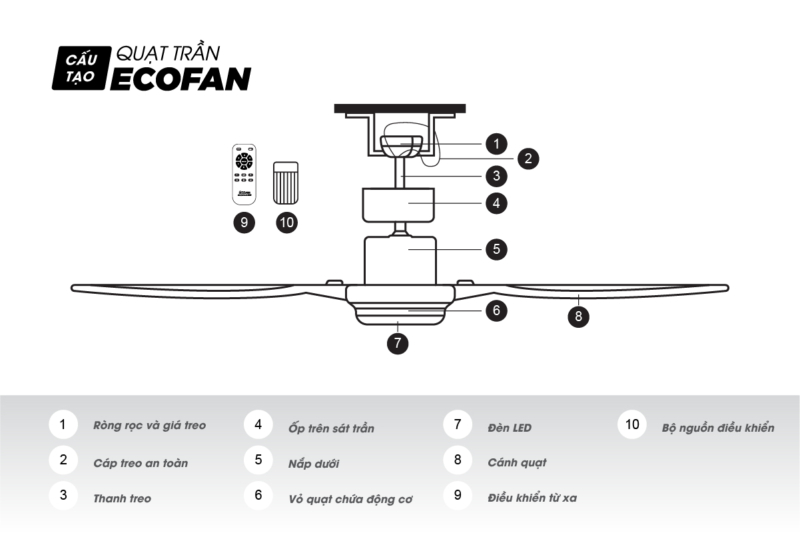 CẤU TẠO QUẠT TRẦN ECOFAN

1
2
3
4
5
6
7
8
9
10

1 Ròng rọc và giá treo
2 Cáp treo an toàn
3 Thanh treo
4 Ốp trên sát trần
5 Nắp dưới
6 Vỏ quạt chứa động cơ
7 Đèn LED
8 Cánh quạt
9 Điều khiển từ xa
10 Bộ nguồn điều khiển