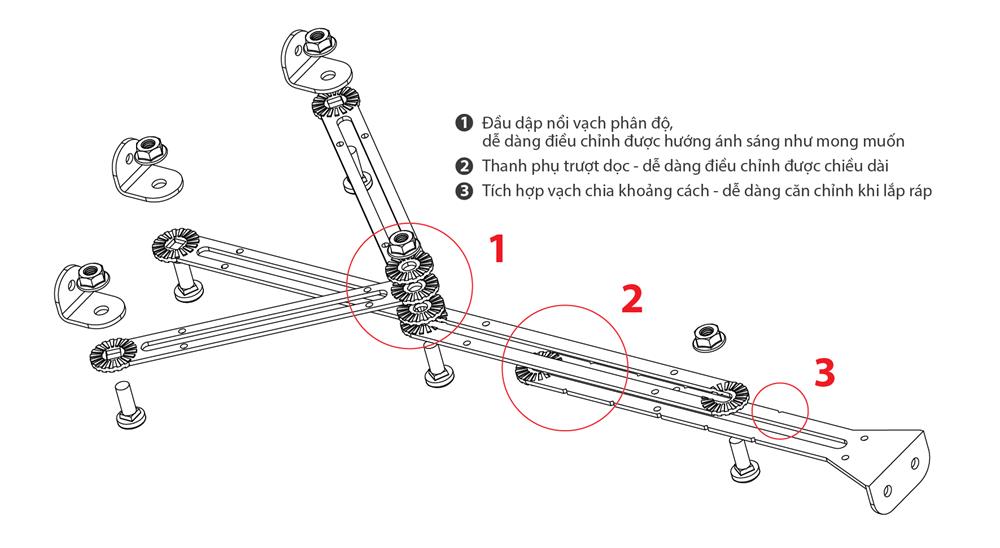 ❶ Đầu dập nổi vạch phân độ,
dễ dàng điều chỉnh được hướng ánh sáng như mong muốn
❷ Thanh phụ trượt dọc - dễ dàng điều chỉnh được chiều dài
❸ Tích hợp vạch chia khoảng cách - dễ dàng căn chỉnh khi lắp ráp

1

2

3